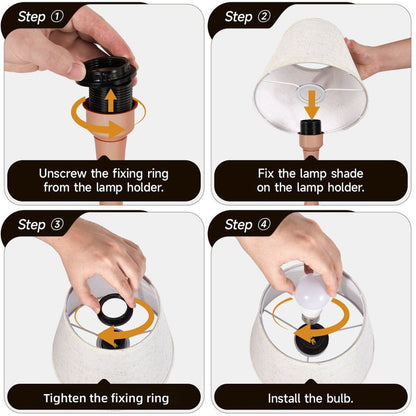 Step ①

Unscrew the fixing ring from the lamp holder.

Step ②

Fix the lamp shade on the lamp holder.

Step ③

Tighten the fixing ring

Step ④

Install the bulb.